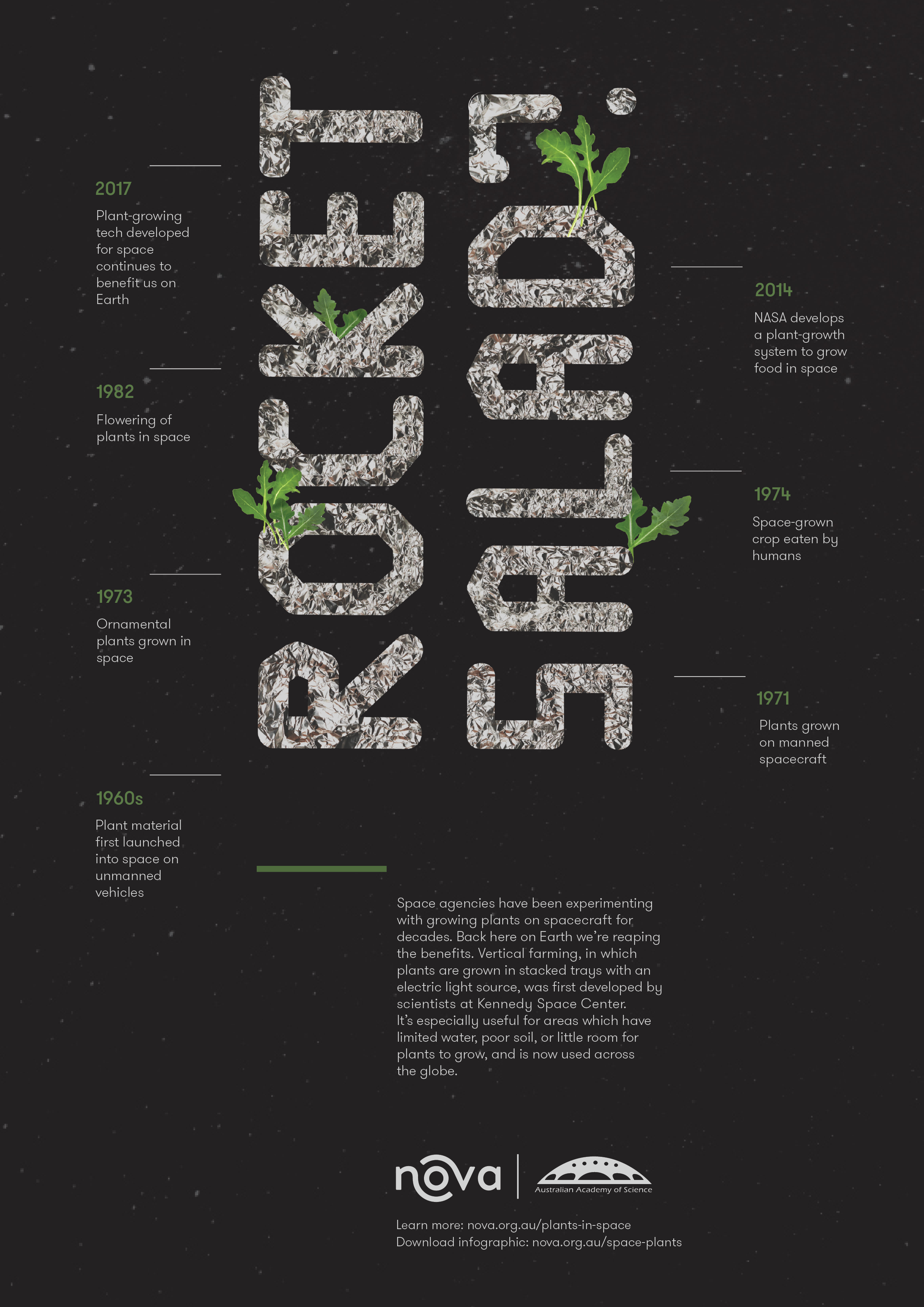 ROCKET SALAD.

2017

Plant-growing tech developed for space continues to benefit us on Earth

1982

Flowering of plants in space

1973

Ornamental plants grown in space

1960s

Plant material first launched into space on unmanned vehicles

2014

NASA develops a plant-growth system to grow food in space

1974

Space-grown crop eaten by humans

1971

Plants grown on manned spacecraft

Space agencies have been experimenting with growing plants on spacecraft for decades. Back here on Earth we're reaping the benefits. Vertical farming, in which plants are grown in stacked trays with an electric light source, was first developed by scientists at Kennedy Space Center. It's especially useful for areas which have limited water, poor soil, or little room for plants to grow, and is now used across the globe.

nova

Australian Academy of Science

Learn more: nova.org.au/plants-in-space
Download infographic: nova.org.au/space-plants